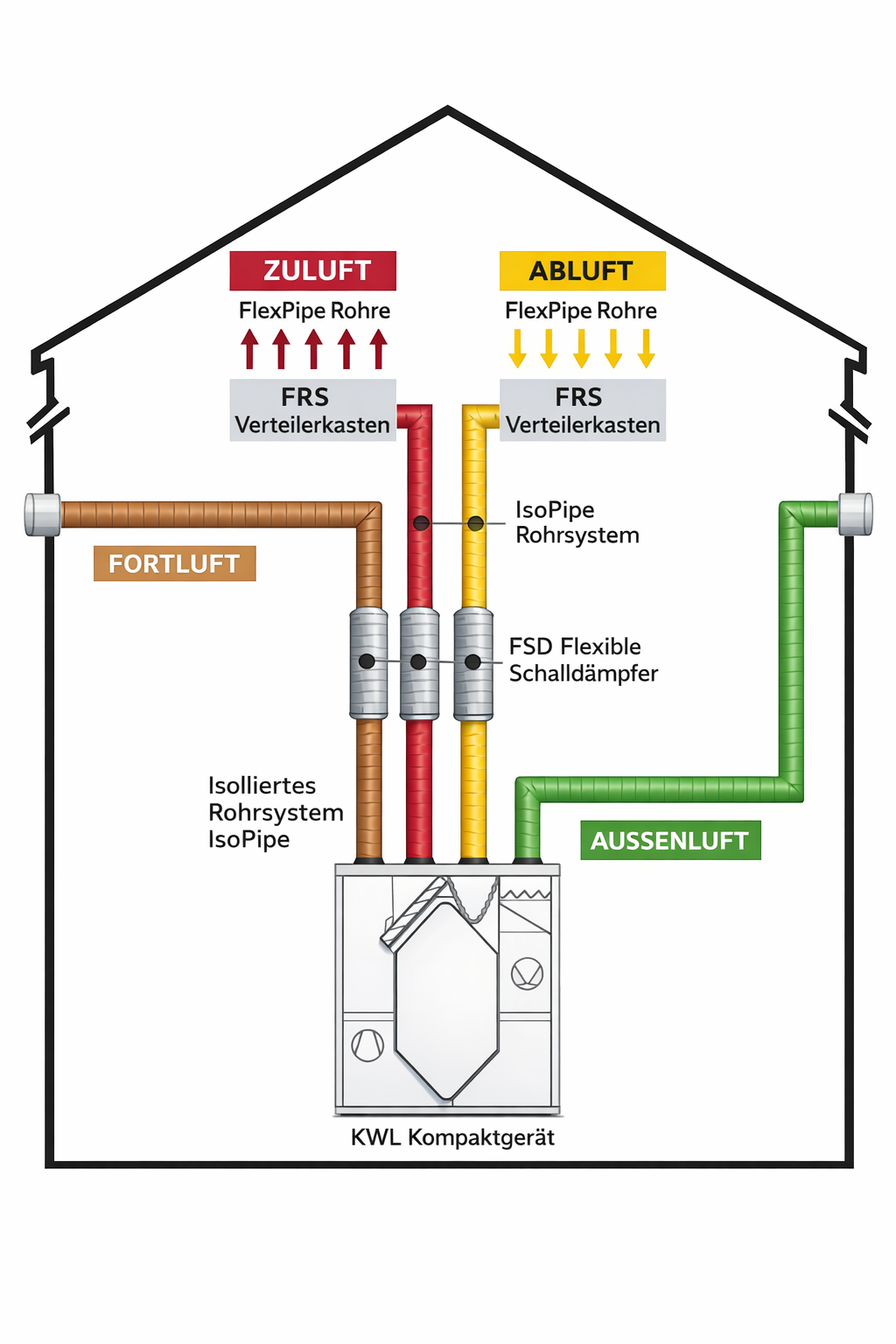 ZULUFT
FlexPipe Rohre
FRS
Verteilerkasten

ABLUFT
FlexPipe Rohre
FRS
Verteilerkasten

IsoPipe
Rohrsystem

FORTLUFT

FSD Flexible
Schalldämpfer

Isolliertes
Rohrsystem
IsoPipe

AUSSENLUFT

KWL Kompaktgerät